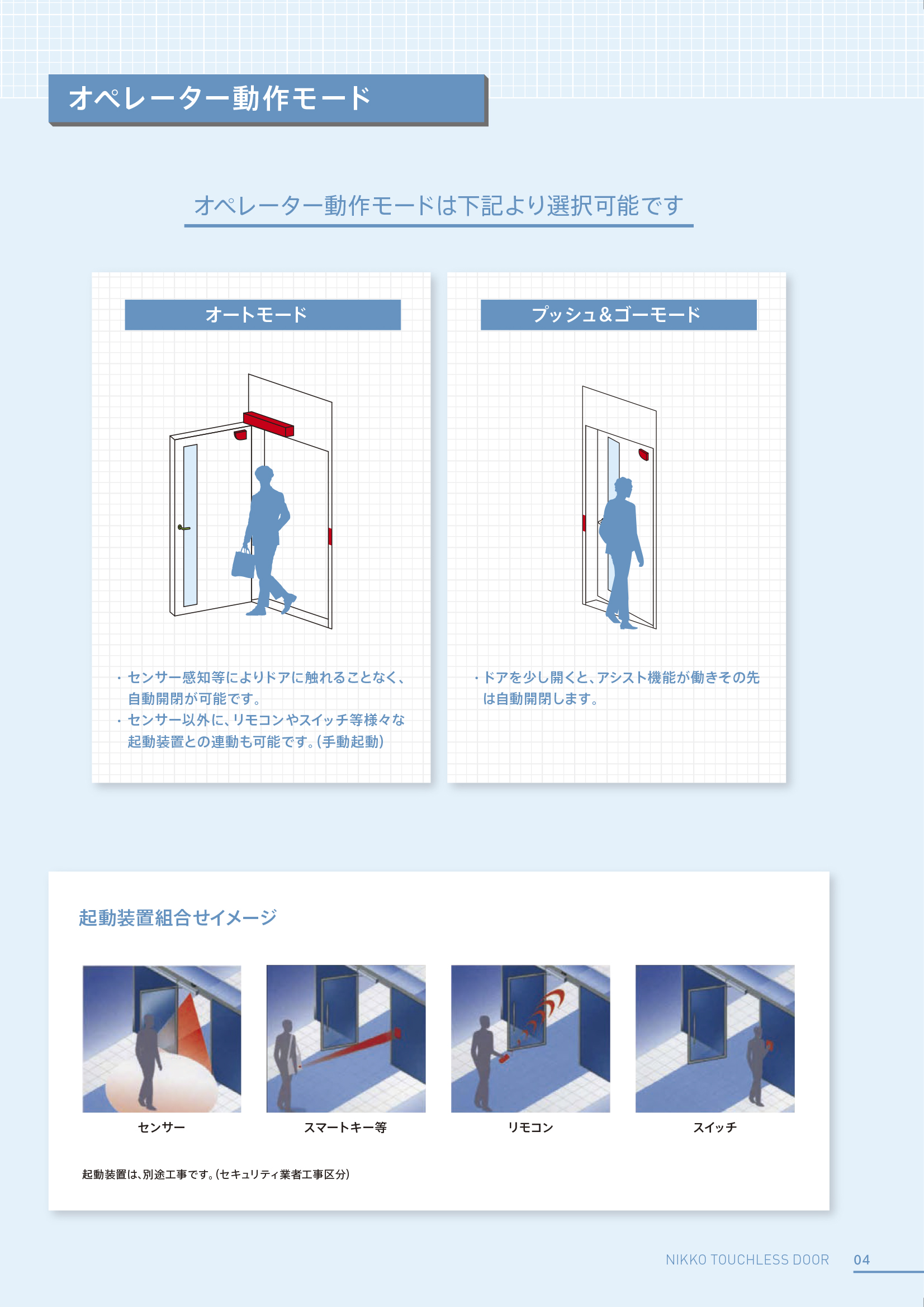 オペレーター動作モード

オペレーター動作モードは下記より選択可能です

オートモード

・センサー感知等によりドアに触れることなく、自動開閉が可能です。
・センサー以外に、リモコンやスイッチ等様々な起動装置との連動も可能です。（手動起動）

プッシュ&ゴーモード

・ドアを少し開くと、アシスト機能が働きその先は自動開閉します。

起動装置組合せイメージ

センサー

スマートキー等

リモコン

スイッチ

起動装置は、別途工事です。（セキュリティ業者工事区分）

NIKKO TOUCHLESS DOOR 04